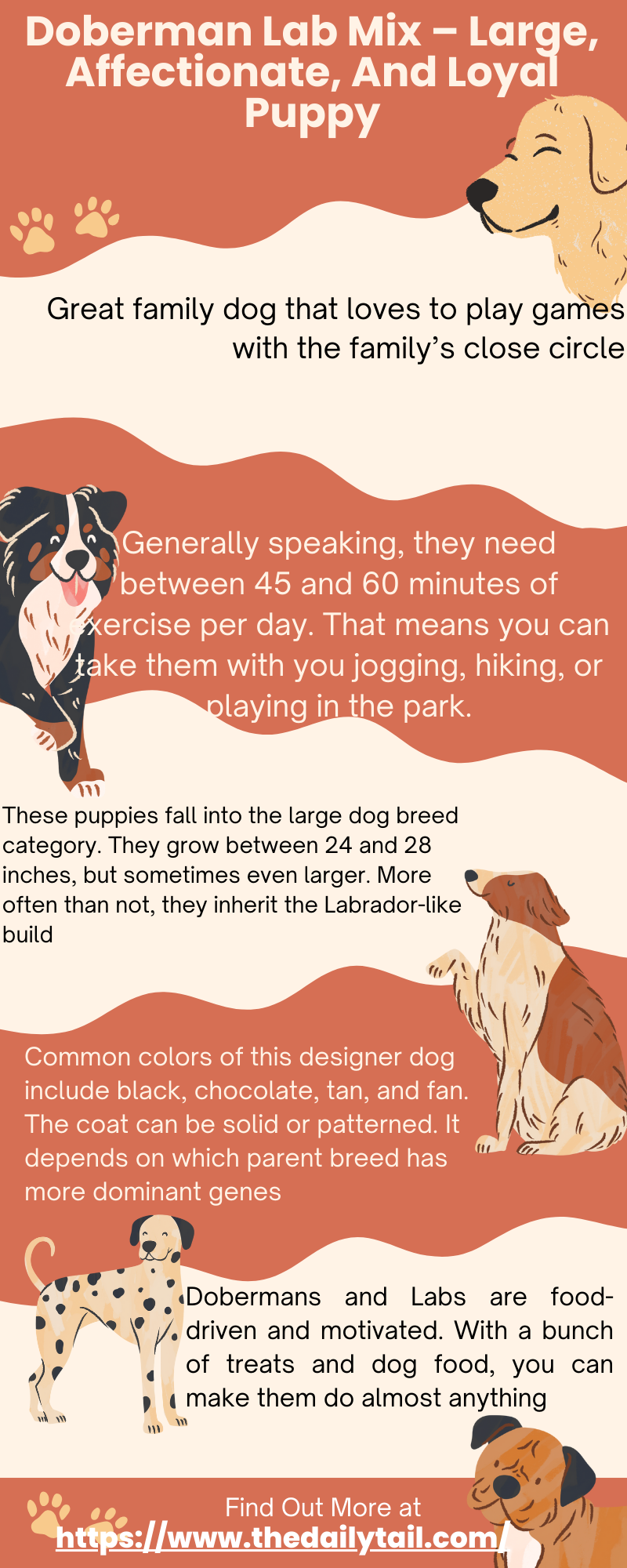 Doberman Lab Mix – Large, Affectionate, And Loyal Puppy

Great family dog that loves to play games with the family's close circle

Generally speaking, they need between 45 and 60 minutes of exercise per day. That means you can take them with you jogging, hiking, or playing in the park.

These puppies fall into the large dog breed category. They grow between 24 and 28 inches, but sometimes even larger. More often than not, they inherit the Labrador-like build

Common colors of this designer dog include black, chocolate, tan, and fan. The coat can be solid or patterned. It depends on which parent breed has more dominant genes

Dobermans and Labs are food-driven and motivated. With a bunch of treats and dog food, you can make them do almost anything

Find Out More at
https://www.thedailytail.com/