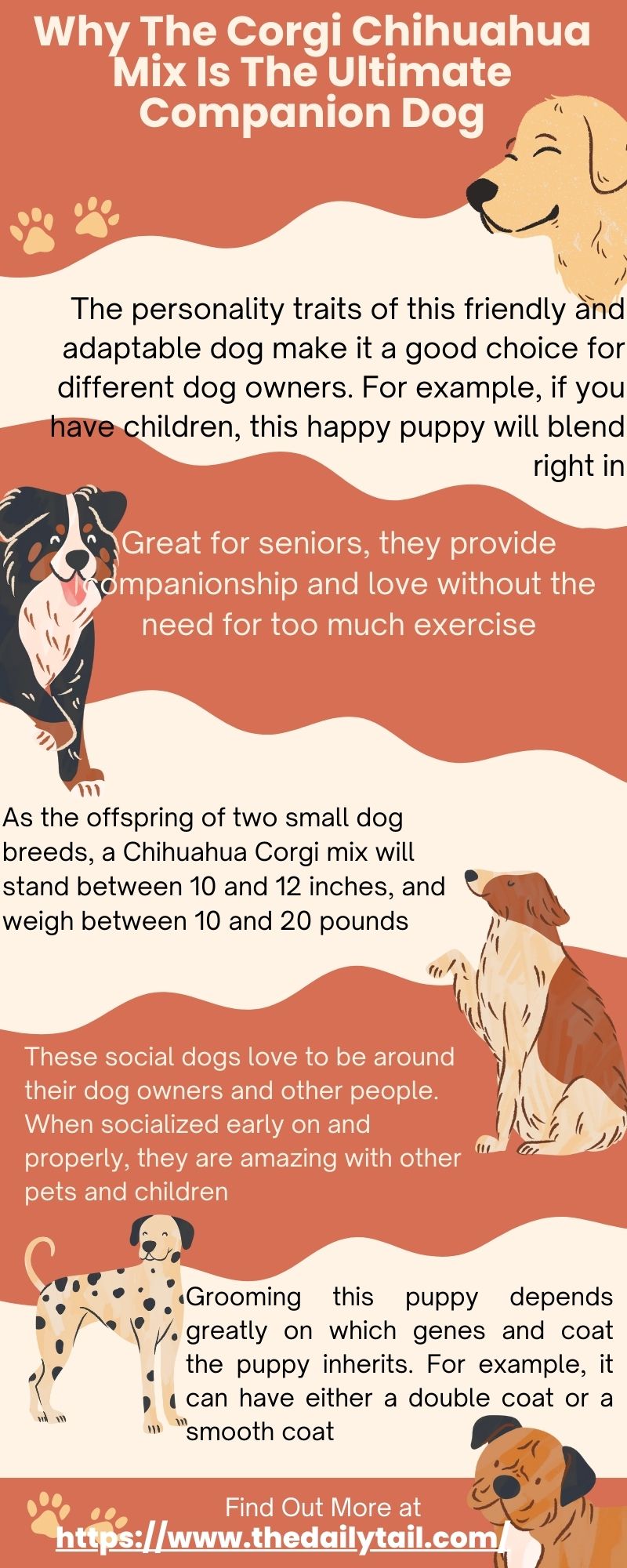 Why The Corgi Chihuahua Mix Is The Ultimate Companion Dog

The personality traits of this friendly and adaptable dog make it a good choice for different dog owners. For example, if you have children, this happy puppy will blend right in

Great for seniors, they provide companionship and love without the need for too much exercise

As the offspring of two small dog breeds, a Chihuahua Corgi mix will stand between 10 and 12 inches, and weigh between 10 and 20 pounds

These social dogs love to be around their dog owners and other people. When socialized early on and properly, they are amazing with other pets and children

Grooming this puppy depends greatly on which genes and coat the puppy inherits. For example, it can have either a double coat or a smooth coat

Find Out More at
https://www.thedailytail.com/