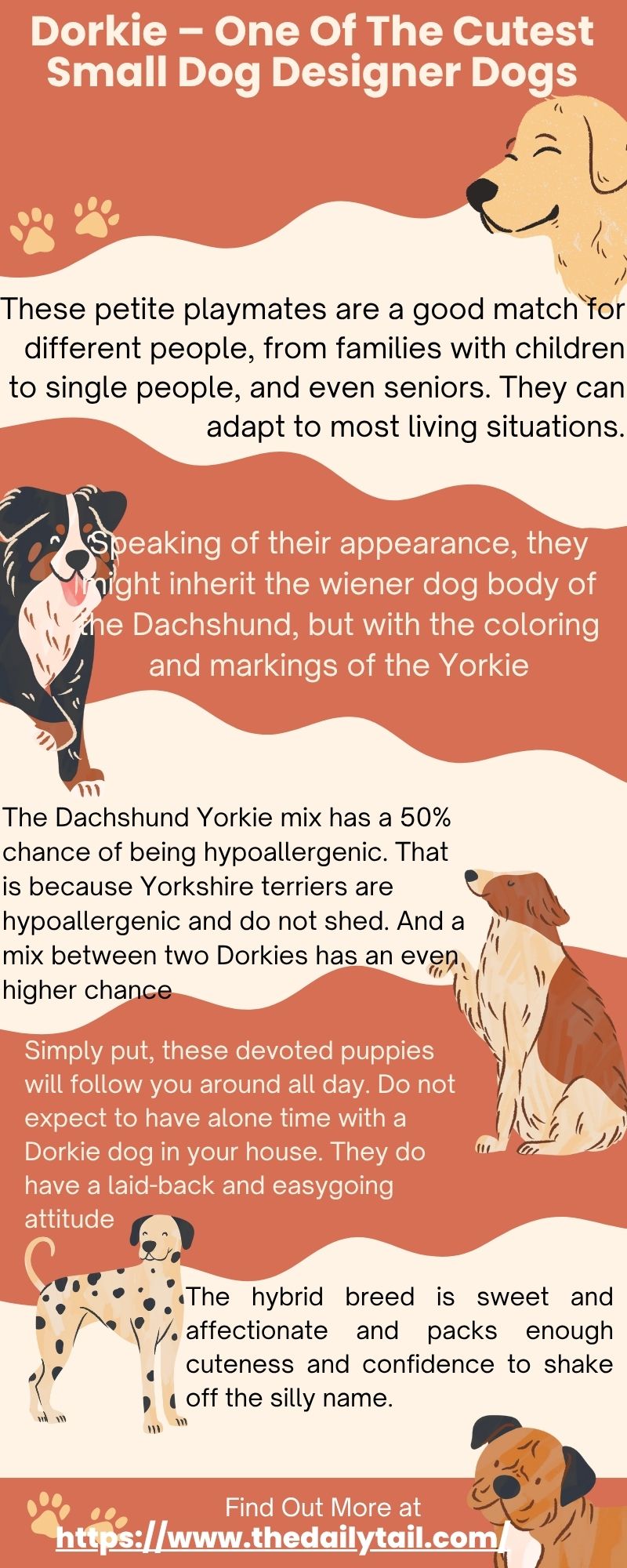 Dorkie – One Of The Cutest Small Dog Designer Dogs

These petite playmates are a good match for different people, from families with children to single people, and even seniors. They can adapt to most living situations.

Speaking of their appearance, they might inherit the wiener dog body of the Dachshund, but with the coloring and markings of the Yorkie

The Dachshund Yorkie mix has a 50% chance of being hypoallergenic. That is because Yorkshire terriers are hypoallergenic and do not shed. And a mix between two Dorkies has an even higher chance

Simply put, these devoted puppies will follow you around all day. Do not expect to have alone time with a Dorkie dog in your house. They do have a laid-back and easygoing attitude

The hybrid breed is sweet and affectionate and packs enough cuteness and confidence to shake off the silly name.

Find Out More at
https://www.thedailytail.com/