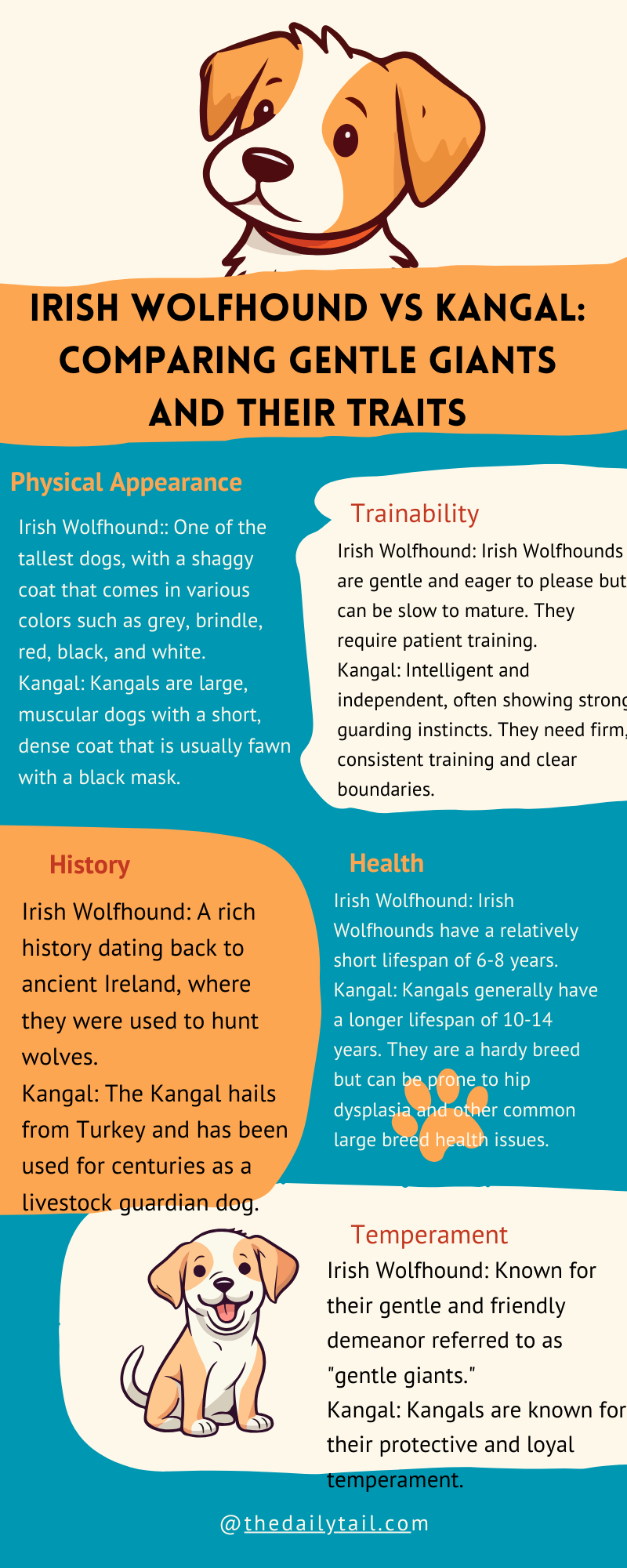 IRISH WOLFHOUND VS KANGAL: COMPARING GENTLE GIANTS AND THEIR TRAITS

Physical Appearance

Irish Wolfhound:: One of the tallest dogs, with a shaggy coat that comes in various colors such as grey, brindle, red, black, and white.
Kangal: Kangals are large, muscular dogs with a short, dense coat that is usually fawn with a black mask.

Trainability

Irish Wolfhound: Irish Wolfhounds are gentle and eager to please but can be slow to mature. They require patient training.
Kangal: Intelligent and independent, often showing strong guarding instincts. They need firm, consistent training and clear boundaries.

History

Irish Wolfhound: A rich history dating back to ancient Ireland, where they were used to hunt wolves.
Kangal: The Kangal hails from Turkey and has been used for centuries as a livestock guardian dog.

Health

Irish Wolfhound: Irish Wolfhounds have a relatively short lifespan of 6-8 years.
Kangal: Kangals generally have a longer lifespan of 10-14 years. They are a hardy breed but can be prone to hip dysplasia and other common large breed health issues.

Temperament

Irish Wolfhound: Known for their gentle and friendly demeanor referred to as "gentle giants."
Kangal: Kangals are known for their protective and loyal temperament.

@thedailytail.com