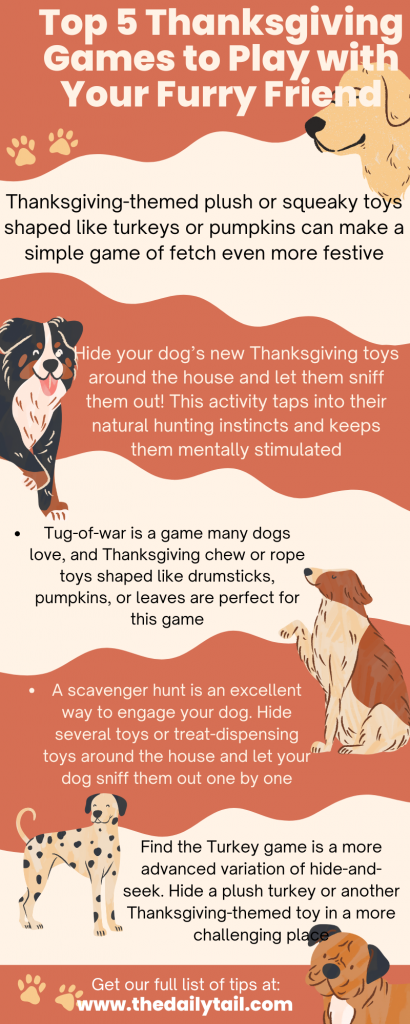 Top 5 Thanksgiving Games to Play with Your Furry Friend

Thanksgiving-themed plush or squeaky toys shaped like turkeys or pumpkins can make a simple game of fetch even more festive

Hide your dog's new Thanksgiving toys around the house and let them sniff them out! This activity taps into their natural hunting instincts and keeps them mentally stimulated

• Tug-of-war is a game many dogs love, and Thanksgiving chew or rope toys shaped like drumsticks, pumpkins, or leaves are perfect for this game

• A scavenger hunt is an excellent way to engage your dog. Hide several toys or treat-dispensing toys around the house and let your dog sniff them out one by one

Find the Turkey game is a more advanced variation of hide-and-seek. Hide a plush turkey or another Thanksgiving-themed toy in a more challenging place

Get our full list of tips at:
www.thedailytail.com